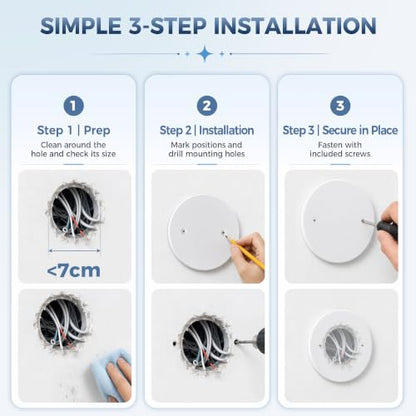 SIMPLE 3-STEP INSTALLATION

1
Step 1 | Prep
Clean around the hole and check its size

<7cm

2
Step 2 | Installation
Mark positions and drill mounting holes

3
Step 3 | Secure in Place
Fasten with included screws