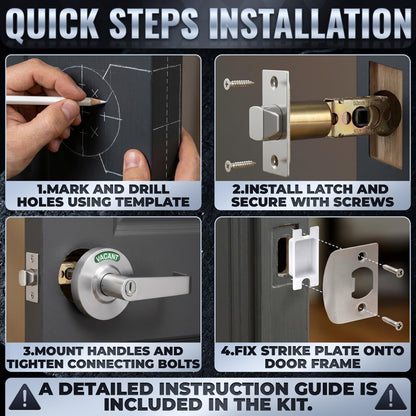 QUICK STEPS INSTALLATION

1.MARK AND DRILL HOLES USING TEMPLATE

2.INSTALL LATCH AND SECURE WITH SCREWS

VACANT

3.MOUNT HANDLES AND TIGHTEN CONNECTING BOLTS

4.FIX STRIKE PLATE ONTO DOOR FRAME

A DETAILED INSTRUCTION GUIDE IS INCLUDED IN THE KIT.