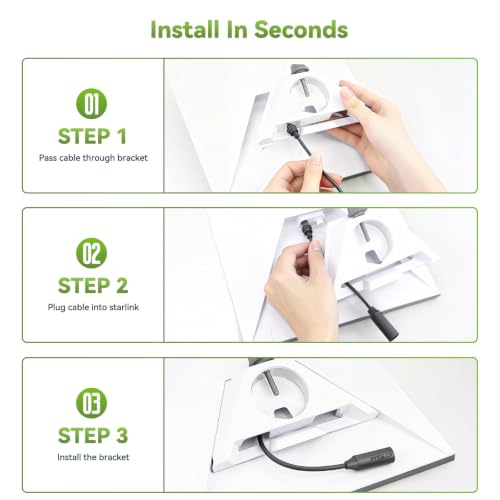 Install In Seconds

01
STEP 1
Pass cable through bracket

02
STEP 2
Plug cable into starlink

03
STEP 3
Install the bracket