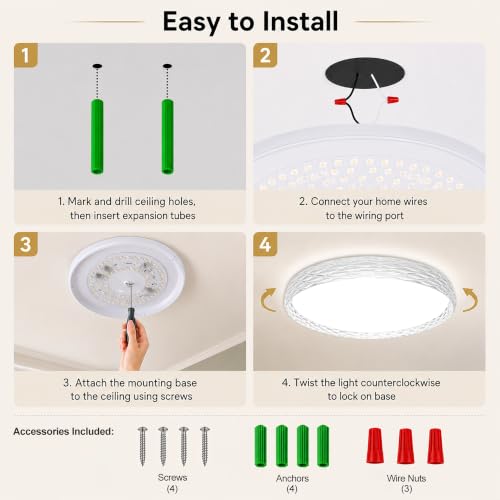 Easy to Install

1

1. Mark and drill ceiling holes, then insert expansion tubes

2

2. Connect your home wires to the wiring port

3

3. Attach the mounting base to the ceiling using screws

4

4. Twist the light counterclockwise to lock on base

Accessories Included:

Screws
(4)

Anchors
(4)

Wire Nuts
(3)