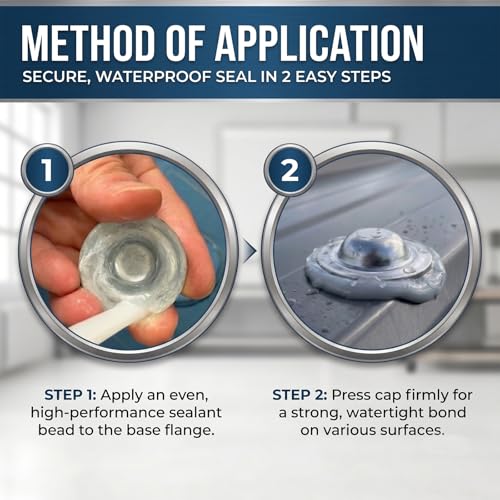 METHOD OF APPLICATION
SECURE, WATERPROOF SEAL IN 2 EASY STEPS

1

2

STEP 1: Apply an even, high-performance sealant bead to the base flange.

STEP 2: Press cap firmly for a strong, watertight bond on various surfaces.