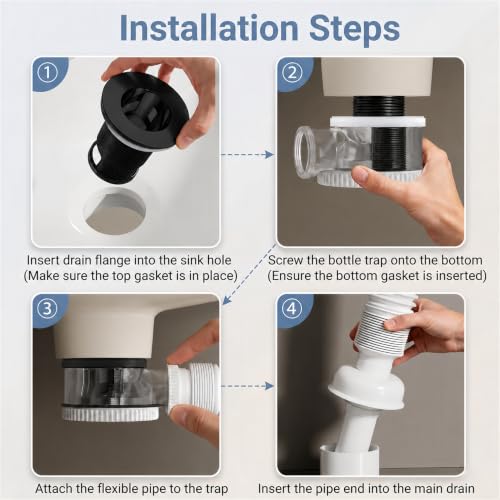 Installation Steps

①

Insert drain flange into the sink hole
(Make sure the top gasket is in place)

②

Screw the bottle trap onto the bottom
(Ensure the bottom gasket is inserted)

③

Attach the flexible pipe to the trap

④

Insert the pipe end into the main drain