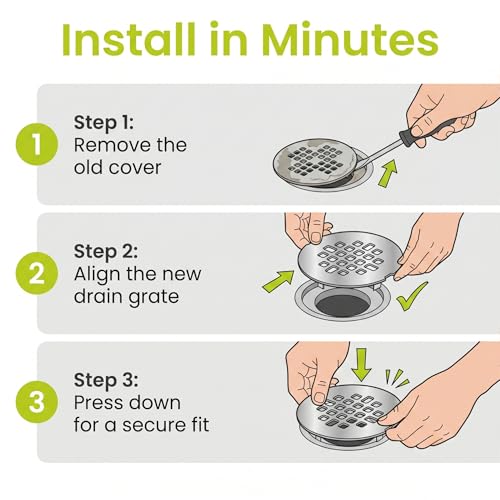 Install in Minutes

1
Step 1:
Remove the old cover

2
Step 2:
Align the new drain grate

3
Step 3:
Press down for a secure fit