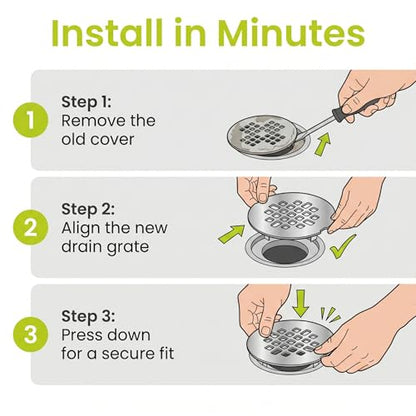 Install in Minutes

1

Step 1:
Remove the old cover

2

Step 2:
Align the new drain grate

3

Step 3:
Press down for a secure fit