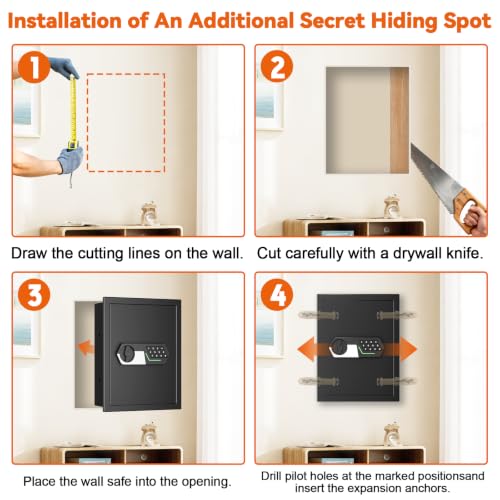 Installation of An Additional Secret Hiding Spot

1

Draw the cutting lines on the wall.

2

Cut carefully with a drywall knife.

3

Place the wall safe into the opening.

4

Drill pilot holes at the marked positionsand insert the expansion anchors.