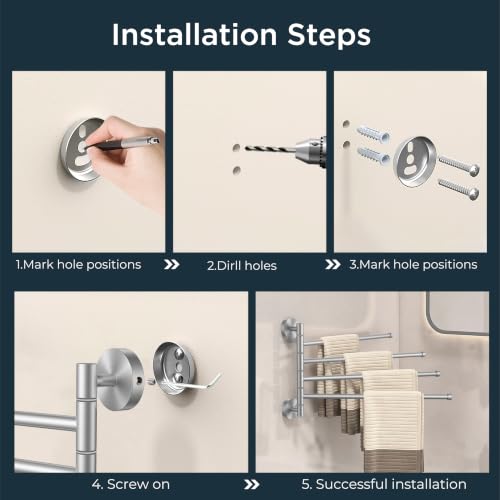 Installation Steps

1.Mark hole positions

2.Dirll holes

3.Mark hole positions

4. Screw on

5. Successful installation