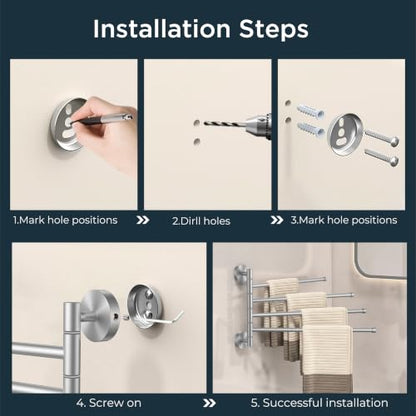 Installation Steps

1.Mark hole positions

2.Dirll holes

3.Mark hole positions

4. Screw on

5. Successful installation