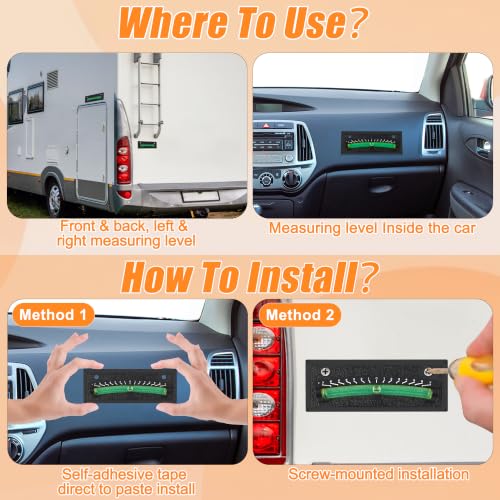 Where To Use?

Front & back, left & right measuring level

Measuring level Inside the car

How To Install?

Method 1

Method 2

Self-adhesive tape direct to paste install

Screw-mounted installation