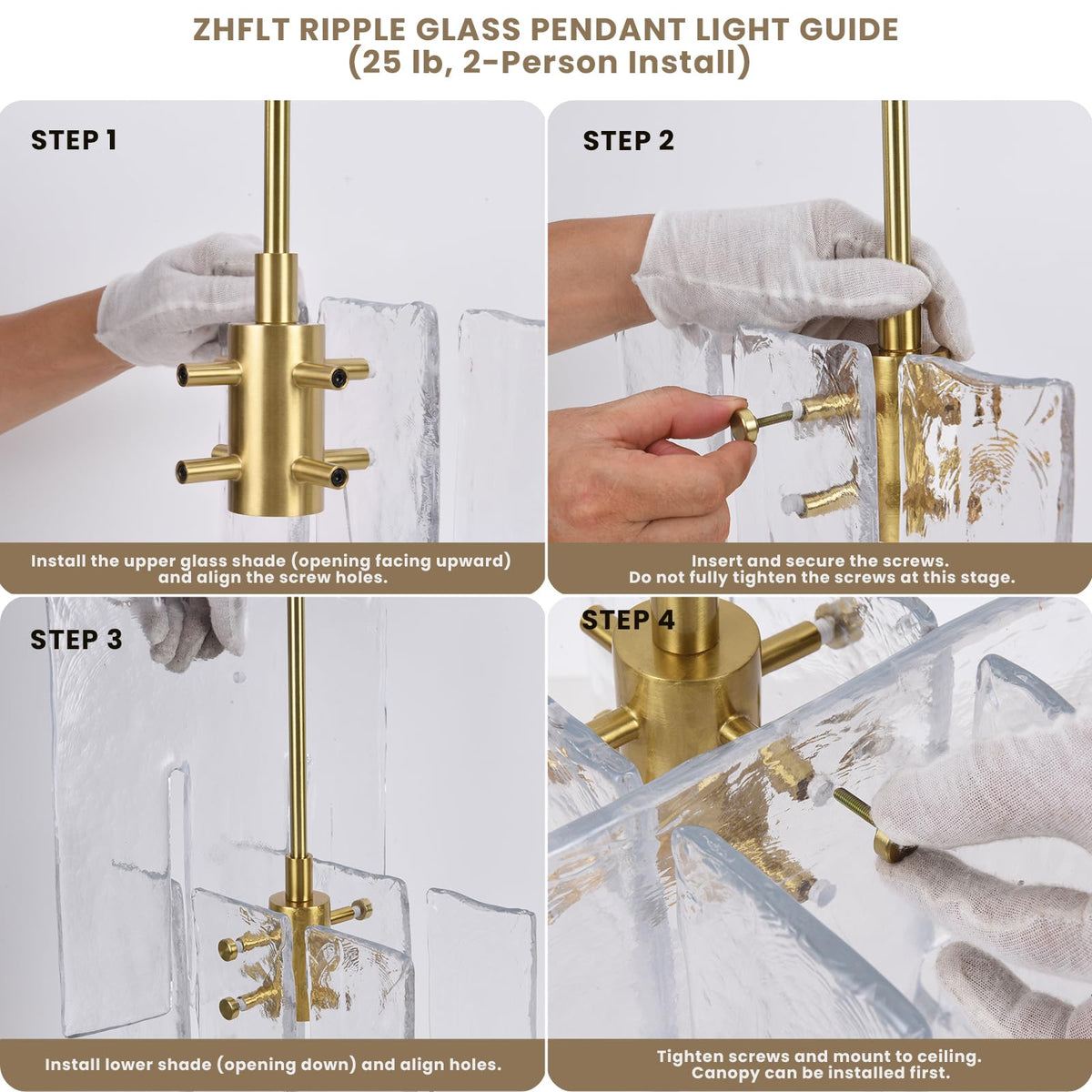 ZHFLT RIPPLE GLASS PENDANT LIGHT GUIDE
(25 lb, 2-Person Install)

STEP 1

Install the upper glass shade (opening facing upward) and align the screw holes.

STEP 2

Insert and secure the screws.
Do not fully tighten the screws at this stage.

STEP 3

Install lower shade (opening down) and align holes.

STEP 4

Tighten screws and mount to ceiling.
Canopy can be installed first.