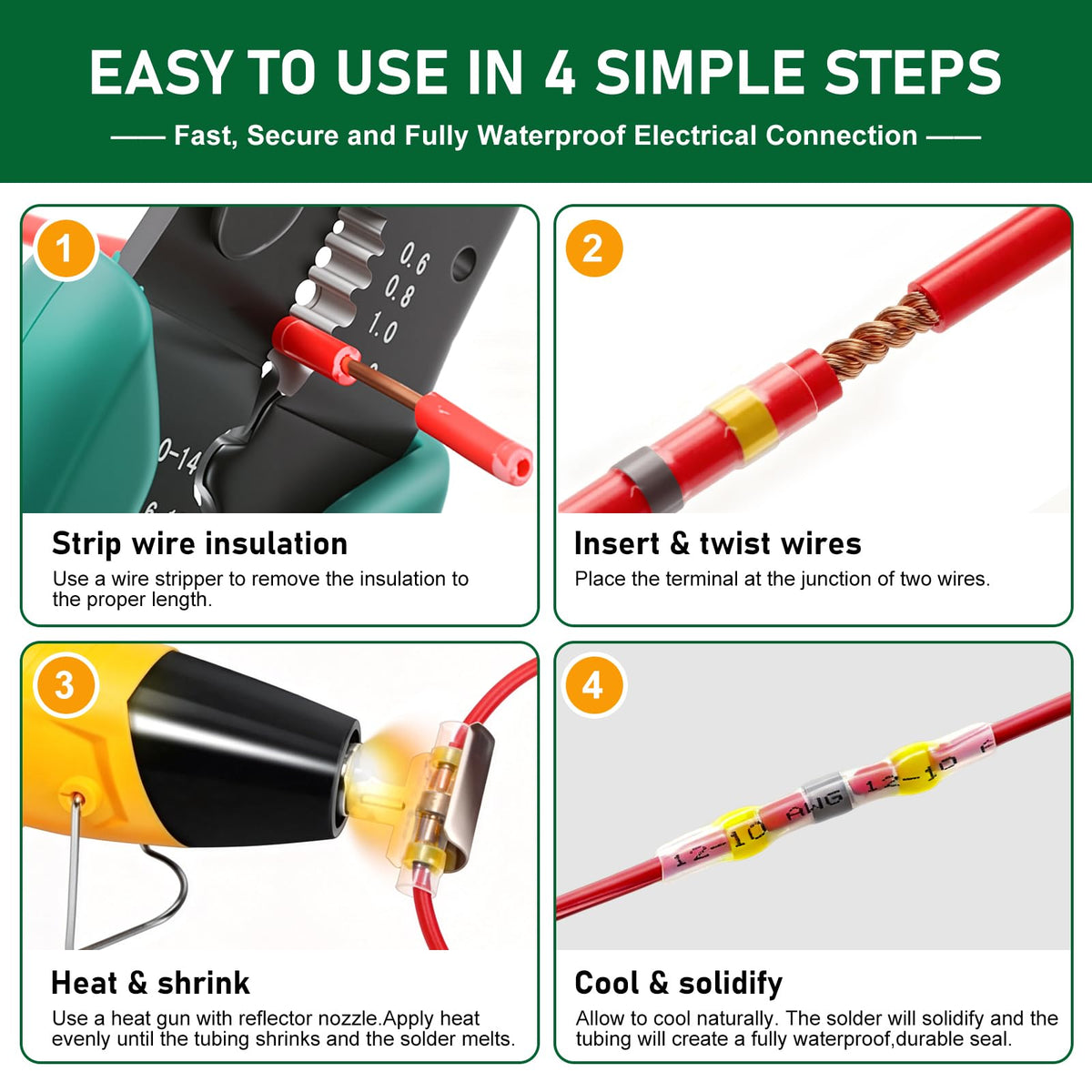 EASY TO USE IN 4 SIMPLE STEPS

—— Fast, Secure and Fully Waterproof Electrical Connection ——

1

0.6
0.8
1.0
0-14

Strip wire insulation

Use a wire stripper to remove the insulation to the proper length.

2

Insert & twist wires

Place the terminal at the junction of two wires.

3

Heat & shrink

Use a heat gun with reflector nozzle.Apply heat evenly until the tubing shrinks and the solder melts.

4

12-10 AWG 12-10

Cool & solidify

Allow to cool naturally. The solder will solidify and the tubing will create a fully waterproof,durable seal.