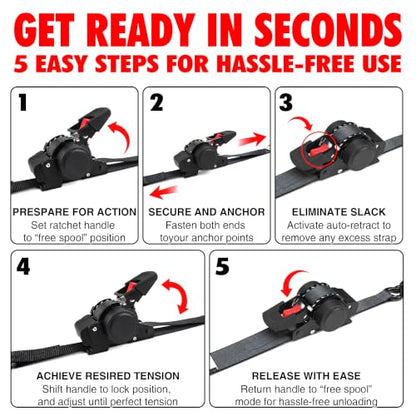 GET READY IN SECONDS
5 EASY STEPS FOR HASSLE-FREE USE

1
PRESPARE FOR ACTION
Set ratchet handle to "free spool" position

2
SECURE AND ANCHOR
Fasten both ends toyour anchor points

3
ELIMINATE SLACK
Activate auto-retract to remove any excess strap

4
ACHIEVE RESIRED TENSION
Shift handle to lock position, and adjust until perfect tension

5
RELEASE WITH EASE
Return handle to "free spool" mode for hassle-free unloading