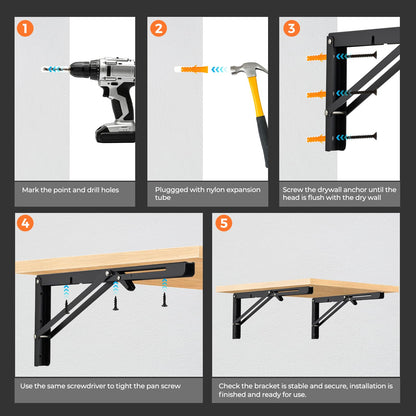 1

Mark the point and drill holes

2

Plugged with nylon expansion tube

3

Screw the drywall anchor until the head is flush with the dry wall

4

Use the same screwdriver to tight the pan screw

5

Check the bracket is stable and secure, installation is finished and ready for use.