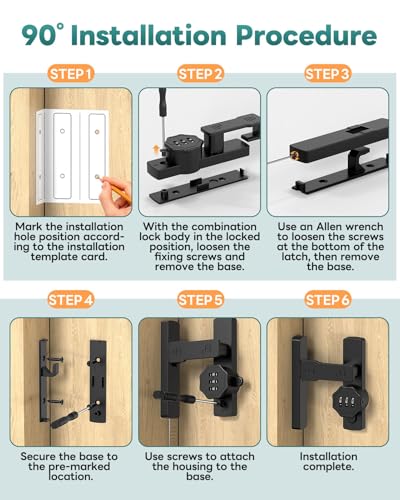 90° Installation Procedure

STEP 1

Mark the installation hole position according to the installation template card.

STEP 2

With the combination lock body in the locked position, loosen the fixing screws and remove the base.

STEP 3

Use an Allen wrench to loosen the screws at the bottom of the latch, then remove the base.

STEP 4

Secure the base to the pre-marked location.

STEP 5

Use screws to attach the housing to the base.

STEP 6

Installation complete.