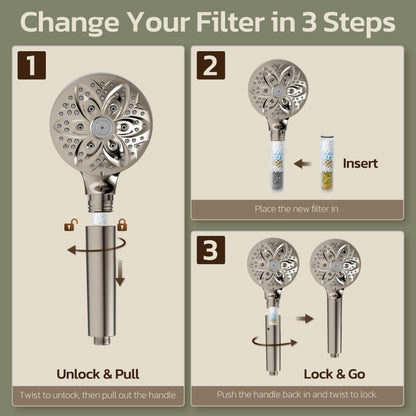 Change Your Filter in 3 Steps

1

Unlock & Pull

Twist to unlock, then pull out the handle

2

Insert

Place the new filter in

3

Lock & Go

Push the handle back in and twist to lock