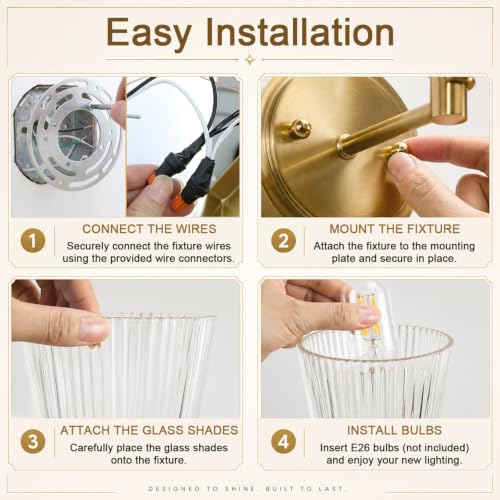 Easy Installation

1
CONNECT THE WIRES
Securely connect the fixture wires using the provided wire connectors.

2
MOUNT THE FIXTURE
Attach the fixture to the mounting plate and secure in place.

3
ATTACH THE GLASS SHADES
Carefully place the glass shades onto the fixture.

4
INSTALL BULBS
Insert E26 bulbs (not included) and enjoy your new lighting.

DESIGNED TO SHINE. BUILT TO LAST.