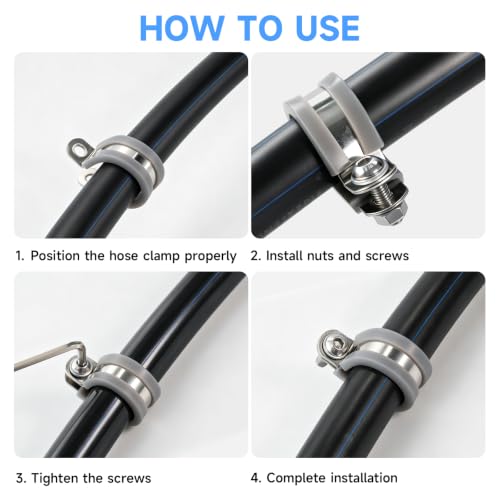 HOW TO USE

1. Position the hose clamp properly

2. Install nuts and screws

3. Tighten the screws

4. Complete installation