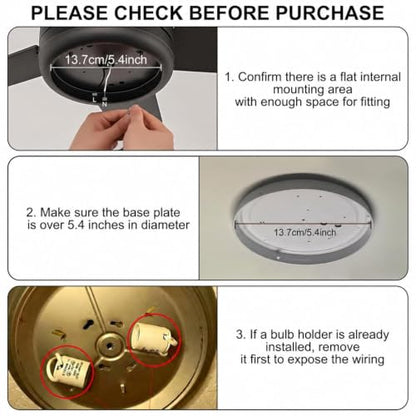 PLEASE CHECK BEFORE PURCHASE

13.7cm/5.4inch

L N

1. Confirm there is a flat internal mounting area with enough space for fitting

2. Make sure the base plate is over 5.4 inches in diameter

13.7cm/5.4inch

3. If a bulb holder is already installed, remove it first to expose the wiring