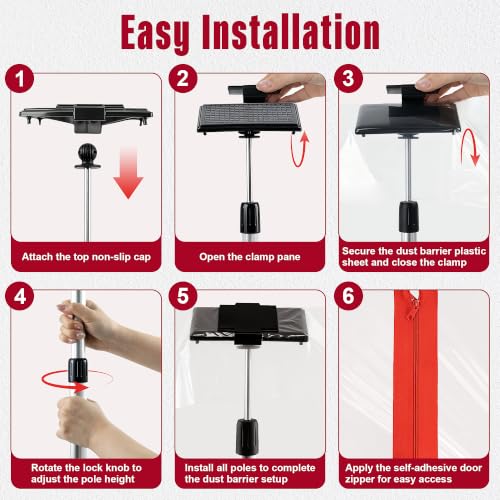 Easy Installation

1
Attach the top non-slip cap

2
Open the clamp pane

3
Secure the dust barrier plastic sheet and close the clamp

4
Rotate the lock knob to adjust the pole height

5
Install all poles to complete the dust barrier setup

6
Apply the self-adhesive door zipper for easy access