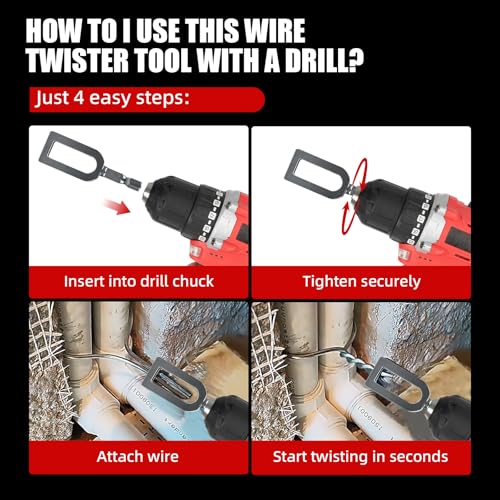 HOW TO I USE THIS WIRE TWISTER TOOL WITH A DRILL?

Just 4 easy steps:

Insert into drill chuck

Tighten securely

Attach wire

Start twisting in seconds