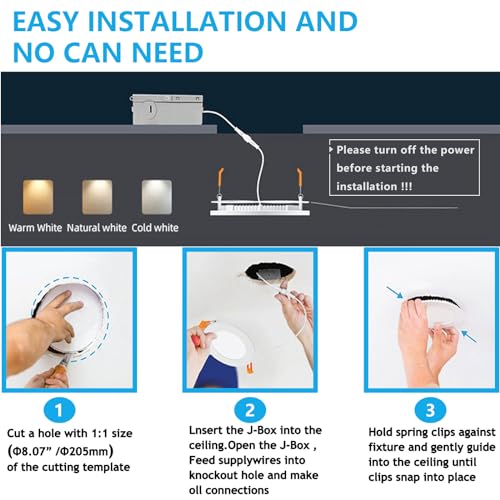 EASY INSTALLATION AND NO CAN NEED

Please turn off the power before starting the installation !!!

Warm White Natural white Cold white

1

Cut a hole with 1:1 size (Φ8.07" /Φ205mm) of the cutting template

2

Lnsert the J-Box into the ceiling.Open the J-Box , Feed supplywires into knockout hole and make oll connections

3

Hold spring clips against fixture and gently guide into the ceiling until clips snap into place