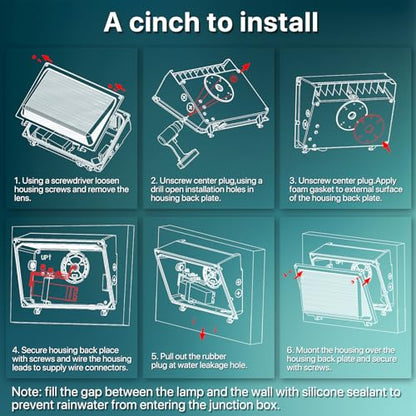 A cinch to install

1. Using a screwdriver loosen housing screws and remove the lens.

2. Unscrew center plug,using a drill open installation holes in housing back plate.

3. Unscrew center plug.Apply foam gasket to external surface of the housing back plate.

UP↑

4. Secure housing back place with screws and wire the housing leads to supply wire connectors.

5. Pull out the rubber plug at water leakage hole.

UP↑

6. Muont the housing over the housing back plate and secure with screws.

Note: fill the gap between the lamp and the wall with silicone sealant to prevent rainwater from entering the junction box.