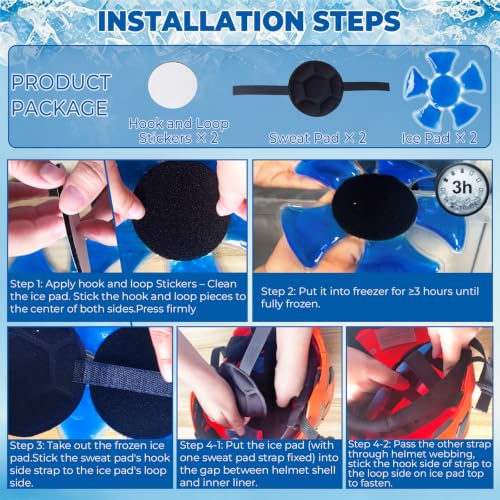 INSTALLATION STEPS

PRODUCT PACKAGE

Hook and Loop Stickers × 2

Sweat Pad × 2

Ice Pad × 2

3h

Step 1: Apply hook and loop Stickers – Clean the ice pad. Stick the hook and loop pieces to the center of both sides.Press firmly

Step 2: Put it into freezer for ≥3 hours until fully frozen.

Step 3: Take out the frozen ice pad.Stick the sweat pad's hook side strap to the ice pad's loop side.

Step 4-1: Put the ice pad (with one sweat pad strap fixed) into the gap between helmet shell and inner liner.

Step 4-2: Pass the other strap through helmet webbing, stick the hook side of strap to the loop side on ice pad top to fasten.