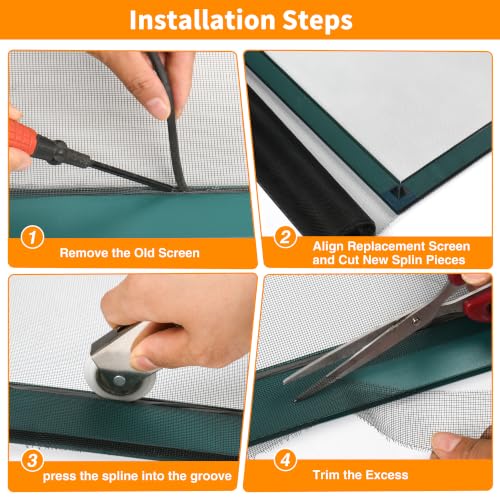 Installation Steps

1 Remove the Old Screen

2 Align Replacement Screen and Cut New Splin Pieces

3 press the spline into the groove

4 Trim the Excess