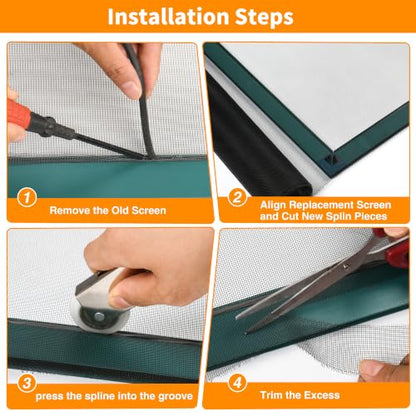 Installation Steps

1
Remove the Old Screen

2
Align Replacement Screen and Cut New Splin Pieces

3
press the spline into the groove

4
Trim the Excess