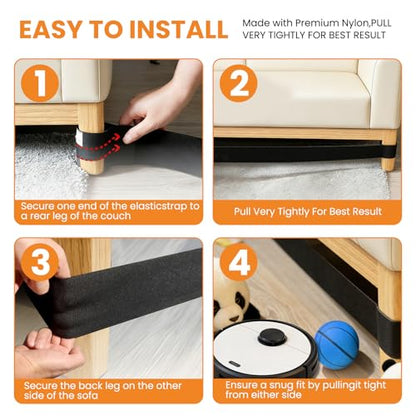 EASY TO INSTALL

Made with Premium Nylon,PULL VERY TIGHTLY FOR BEST RESULT

1

Secure one end of the elasticstrap to a rear leg of the couch

2

Pull Very Tightly For Best Result

3

Secure the back leg on the other side of the sofa

4

Ensure a snug fit by pullingit tight from either side