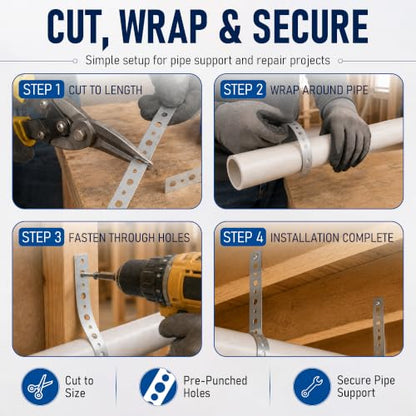 CUT, WRAP & SECURE

Simple setup for pipe support and repair projects

STEP 1 CUT TO LENGTH

STEP 2 WRAP AROUND PIPE

STEP 3 FASTEN THROUGH HOLES

STEP 4 INSTALLATION COMPLETE

Cut to Size

Pre-Punched Holes

Secure Pipe Support