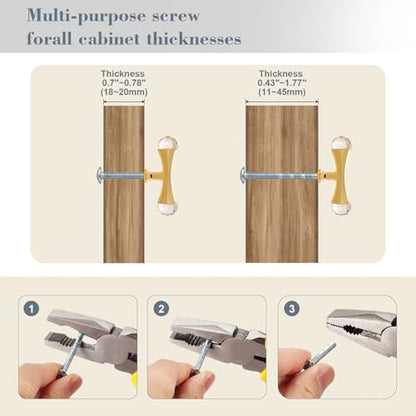 Multi-purpose screw
forall cabinet thicknesses

Thickness
0.7"~0.78"
(18~20mm)

Thickness
0.43"~1.77"
(11~45mm)

1

2

3