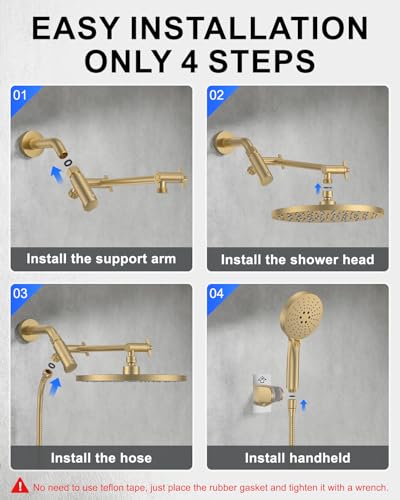 EASY INSTALLATION
ONLY 4 STEPS

01
Install the support arm

02
Install the shower head

03
Install the hose

04
Install handheld

No need to use teflon tape, just place the rubber gasket and tighten it with a wrench.