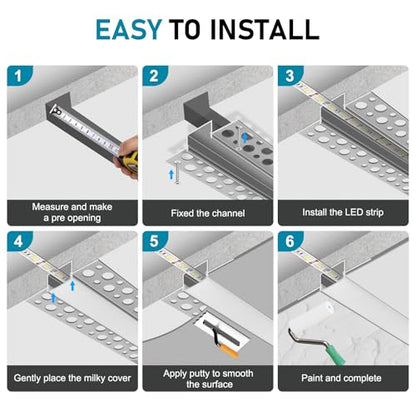 EASY TO INSTALL

1

Measure and make a pre opening

2

Fixed the channel

3

Install the LED strip

4

Gently place the milky cover

5

Apply putty to smooth the surface

6

Paint and complete