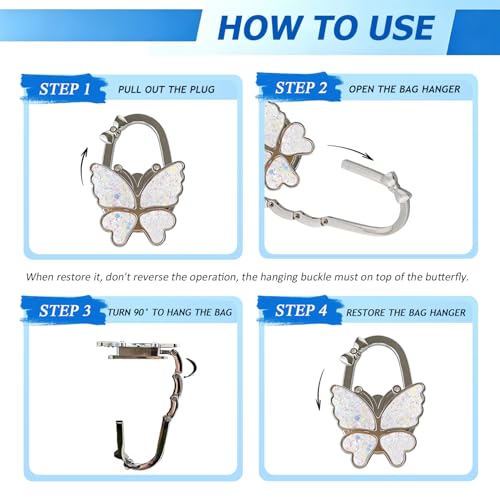 HOW TO USE

STEP 1 PULL OUT THE PLUG

STEP 2 OPEN THE BAG HANGER

When restore it, don't reverse the operation, the hanging buckle must on top of the butterfly.

STEP 3 TURN 90° TO HANG THE BAG

STEP 4 RESTORE THE BAG HANGER