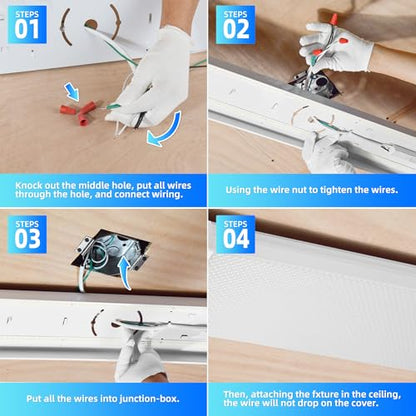 STEPS 01

Knock out the middle hole, put all wires through the hole, and connect wiring.

STEPS 02

Using the wire nut to tighten the wires.

STEPS 03

Put all the wires into junction-box.

STEPS 04

Then, attaching the fxture in the ceiling, the wire will not drop on the cover.