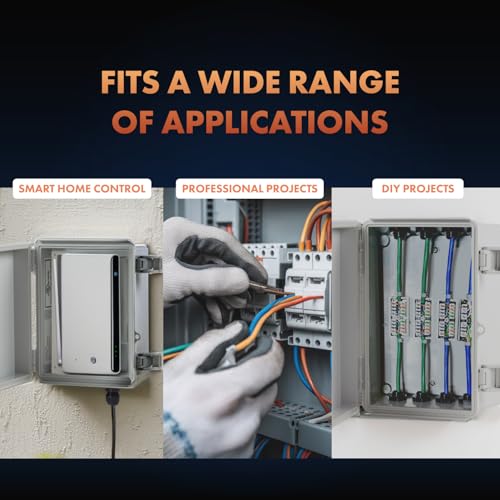 FITS A WIDE RANGE OF APPLICATIONS

SMART HOME CONTROL

PROFESSIONAL PROJECTS

DIY PROJECTS