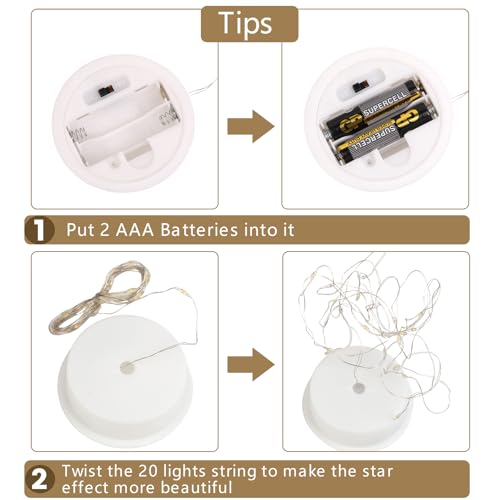 Tips

GP SUPERCELL

GP SUPERCELL

1 Put 2 AAA Batteries into it

2 Twist the 20 lights string to make the star effect more beautiful