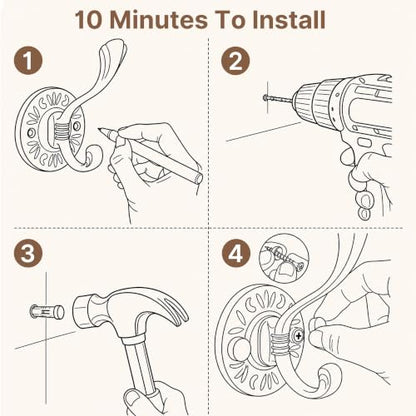 10 Minutes To Install

1

2

3

4