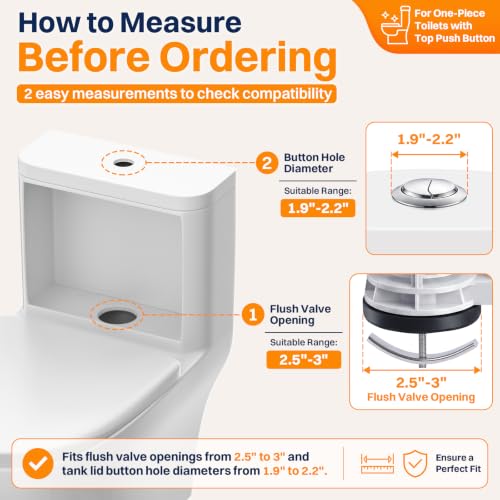 How to Measure
Before Ordering
2 easy measurements to check compatibility

For One-Piece Toilets with Top Push Button

2 Button Hole Diameter
Suitable Range:
1.9"-2.2"

1.9"-2.2"

1 Flush Valve Opening
Suitable Range:
2.5"-3"

2.5"-3"
Flush Valve Opening

Fits flush valve openings from 2.5" to 3" and tank lid button hole diameters from 1.9" to 2.2".

Ensure a Perfect Fit