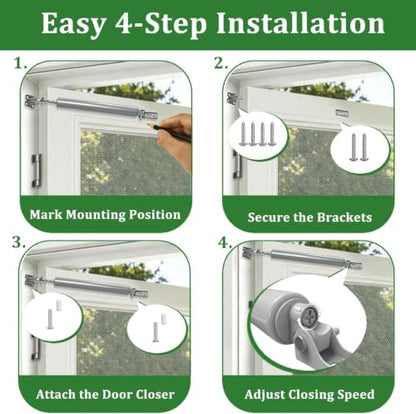 Easy 4-Step Installation

1.

Mark Mounting Position

2.

Secure the Brackets

3.

Attach the Door Closer

4.

Adjust Closing Speed