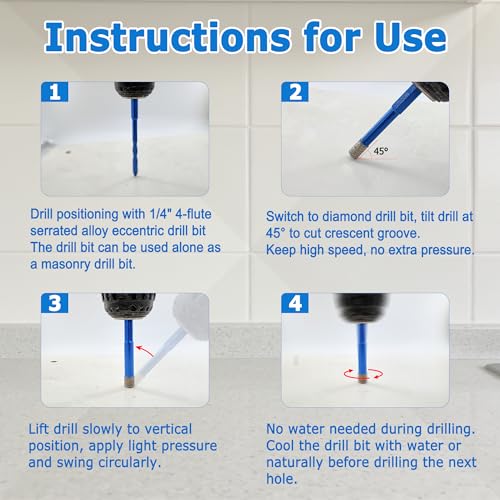 Instructions for Use

1

Drill positioning with 1/4" 4-flute serrated alloy eccentric drill bit
The drill bit can be used alone as a masonry drill bit.

2

45°

Switch to diamond drill bit, tilt drill at 45° to cut crescent groove.
Keep high speed, no extra pressure.

3

Lift drill slowly to vertical position, apply light pressure and swing circularly.

4

No water needed during drilling. Cool the drill bit with water or naturally before drilling the next hole.