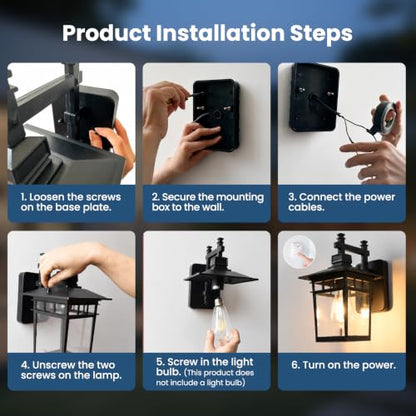 Product Installation Steps

1. Loosen the screws on the base plate.

2. Secure the mounting box to the wall.

3. Connect the power cables.

4. Unscrew the two screws on the lamp.

5. Screw in the light bulb. (This product does not include a light bulb)

6. Turn on the power.