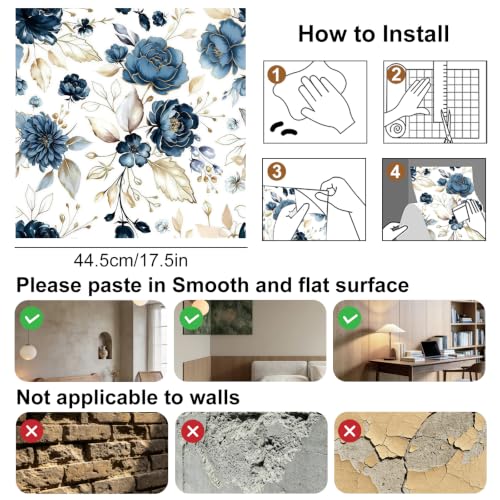 How to Install

1

2

3

4

44.5cm/17.5in

Please paste in Smooth and flat surface

Not applicable to walls