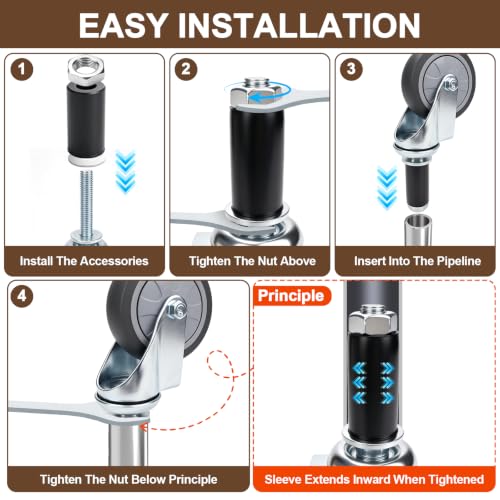 EASY INSTALLATION

1
Install The Accessories

2
Tighten The Nut Above

3
Insert Into The Pipeline

4
Tighten The Nut Below Principle

Principle
Sleeve Extends Inward When Tightened