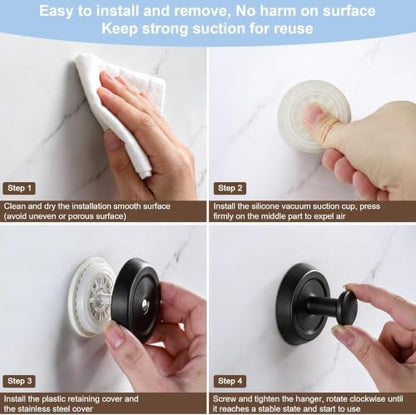 Easy to install and remove, No harm on surface
Keep strong suction for reuse

Step 1

Clean and dry the installation smooth surface (avoid uneven or porous surface)

Step 2

Install the silicone vacuum suction cup, press firmly on the middle part to expel air

Step 3

Install the plastic retaining cover and the stainless steel cover

Step 4

Screw and tighten the hanger, rotate clockwise until it reaches a stable state and start to use