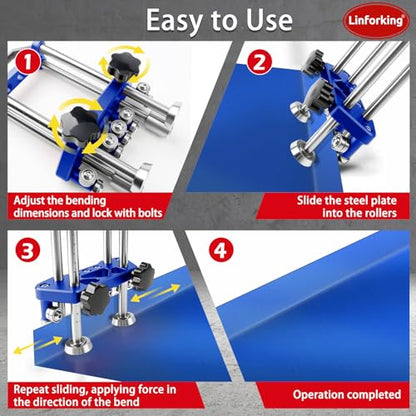 Easy to Use

Linforking®

1

Adjust the bending dimensions and lock with bolts

2

Slide the steel plate into the rollers

3

Repeat sliding, applying force in the direction of the bend

4

Operation completed