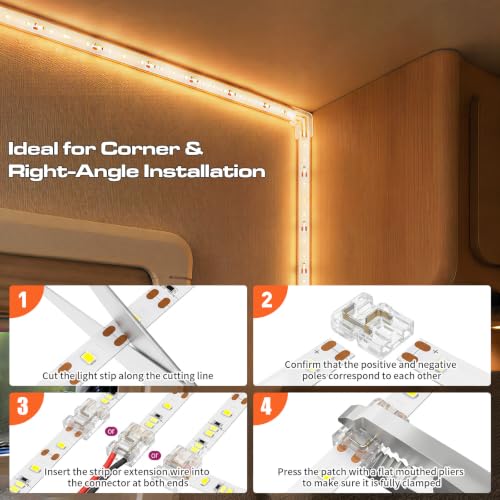 Ideal for Corner & Right-Angle Installation

1

Cut the light stip along the cutting line

2

Confirm that the positive and negative poles correspond to each other

3

or

or

Insert the strip or extension wire into the connector at both ends

4

Press the patch with a flat mouthed pliers to make sure it is fully clamped