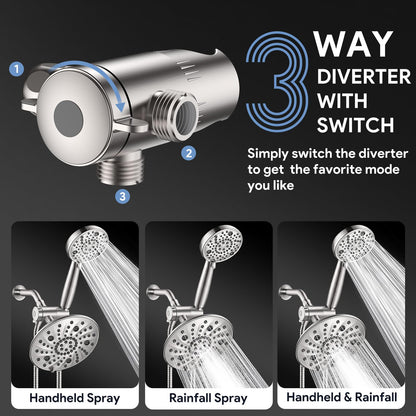 1

2

3

3 WAY DIVERTER WITH SWITCH

Simply switch the diverter to get  the favorite mode you like

Handheld Spray

Rainfall Spray

Handheld & Rainfall