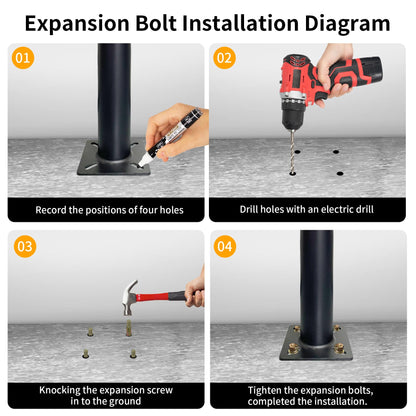 Expansion Bolt Installation Diagram

01

Record the positions of four holes

02

Drill holes with an electric drill

03

Knocking the expansion screw in to the ground

04

Tighten the expansion bolts, completed the installation.