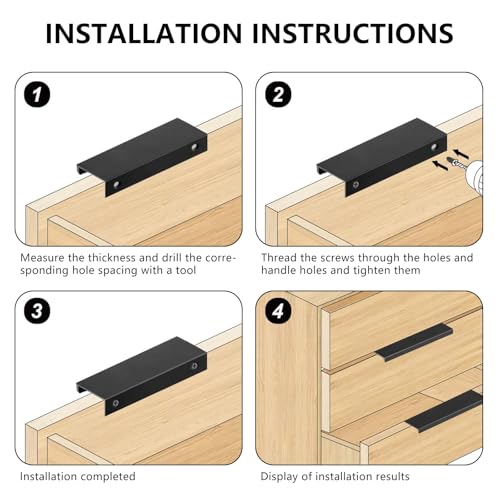 INSTALLATION INSTRUCTIONS

1

Measure the thickness and drill the corresponding hole spacing with a tool

2

Thread the screws through the holes and handle holes and tighten them

3

Installation completed

4

Display of installation results